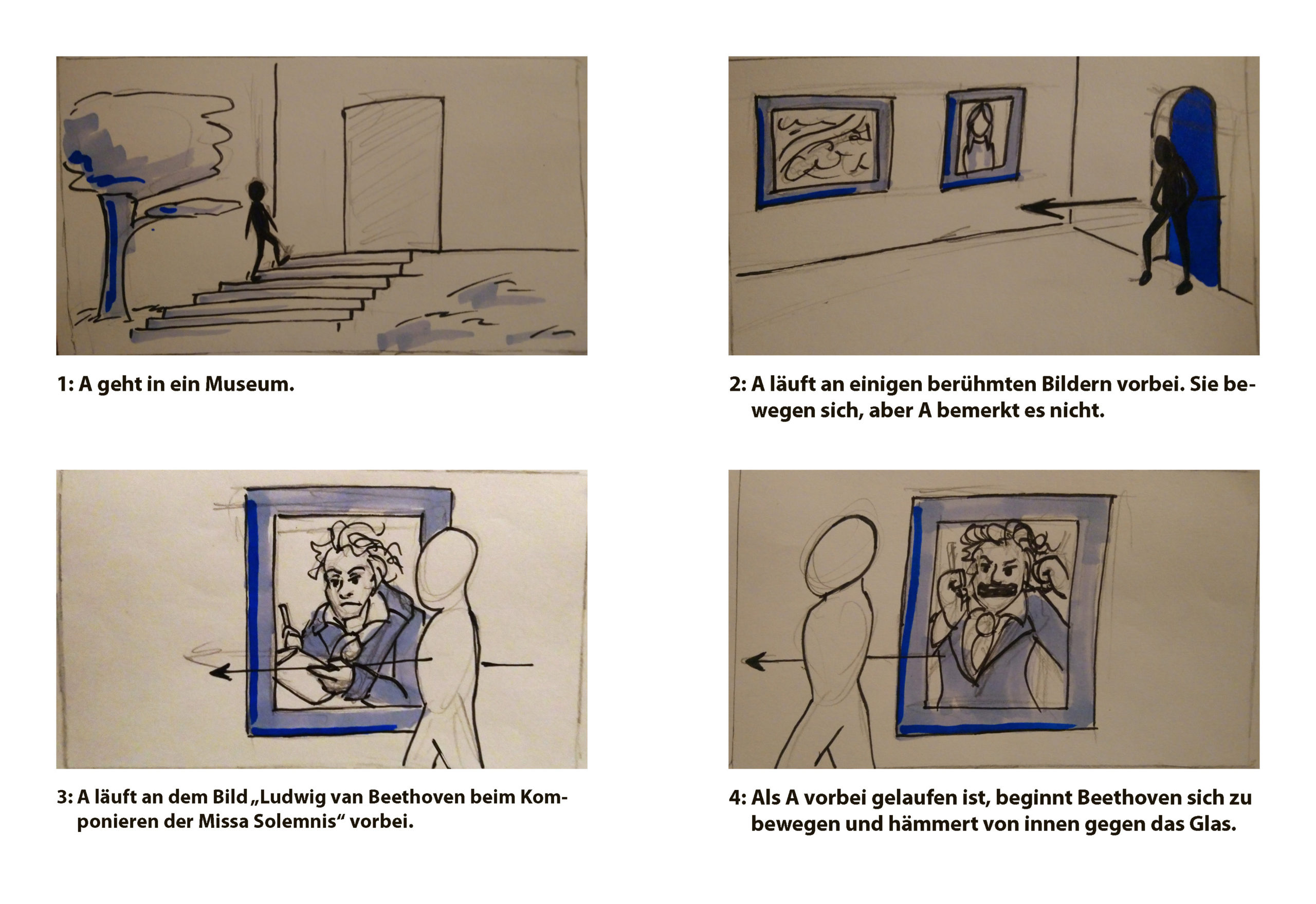 1: A geht in ein Museum.

2: A läuft an einigen berühmten Bildern vorbei. Sie bewegen sich, aber A bemerkt es nicht.

3: A läuft an dem Bild „Ludwig van Beethoven beim Komponieren der Missa Solemnis“ vorbei.

4: Als A vorbei gelaufen ist, beginnt Beethoven sich zu bewegen und hämmert von innen gegen das Glas.